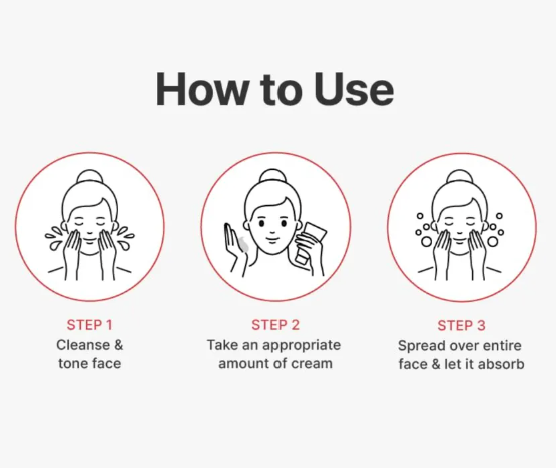 How to Use

STEP 1
Cleanse & tone face

STEP 2
Take an appropriate amount of cream

STEP 3
Spread over entire face & let it absorb